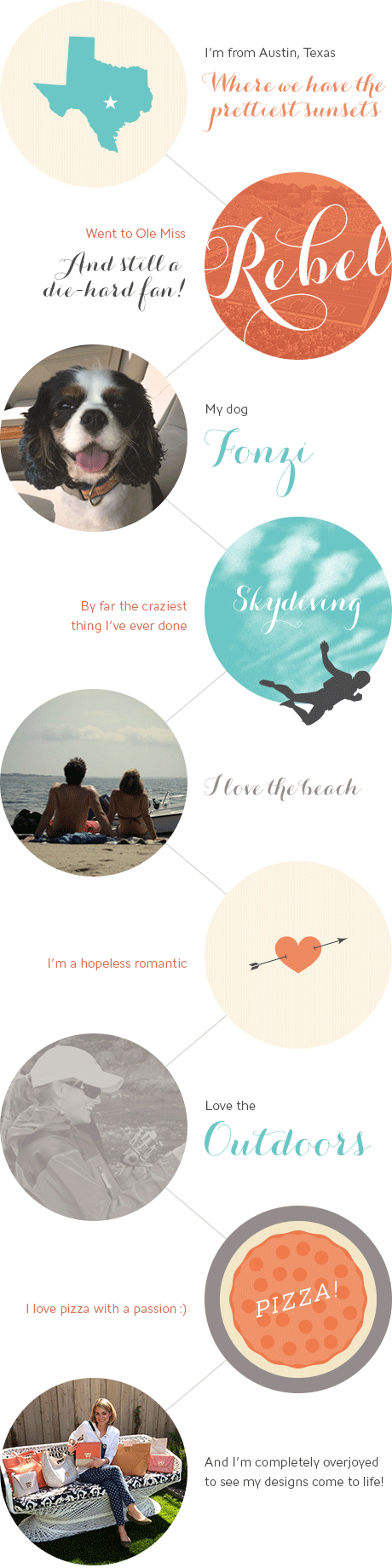 I'm from Austin, Texas

Where we have the prettiest sunsets

Went to Ole Miss

And still a die-hard fan!

Rebel

My dog

Fonzi

By far the craziest thing I've ever done

Skydiving

I love the beach

I'm a hopeless romantic

Love the

Outdoors

I love pizza with a passion :)

PIZZA!

And I'm completely overjoyed to see my designs come to life!